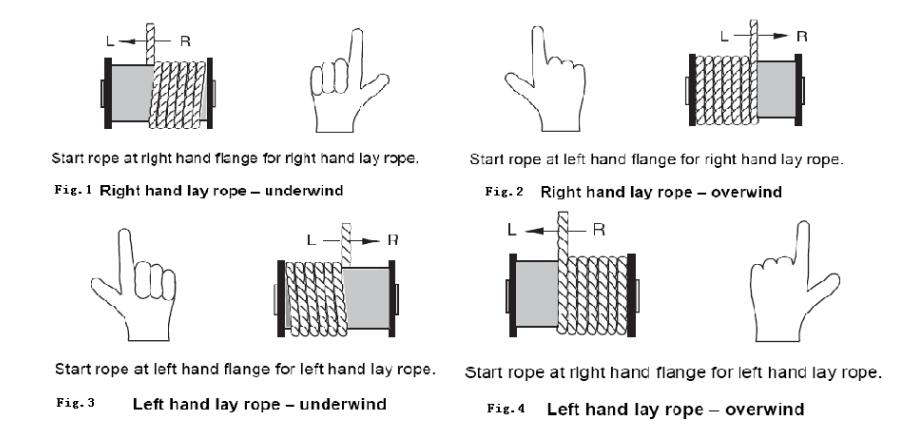 L R

Start rope at right hand flange for right hand lay rope.

Fig. 1 Right hand lay rope – underwind

L R

Start rope at left hand flange for right hand lay rope.

Fig. 2 Right hand lay rope – overwind

L R

Start rope at left hand flange for left hand lay rope.

Fig. 3 Left hand lay rope – underwind

L R

Start rope at right hand flange for left hand lay rope.

Fig. 4 Left hand lay rope – overwind